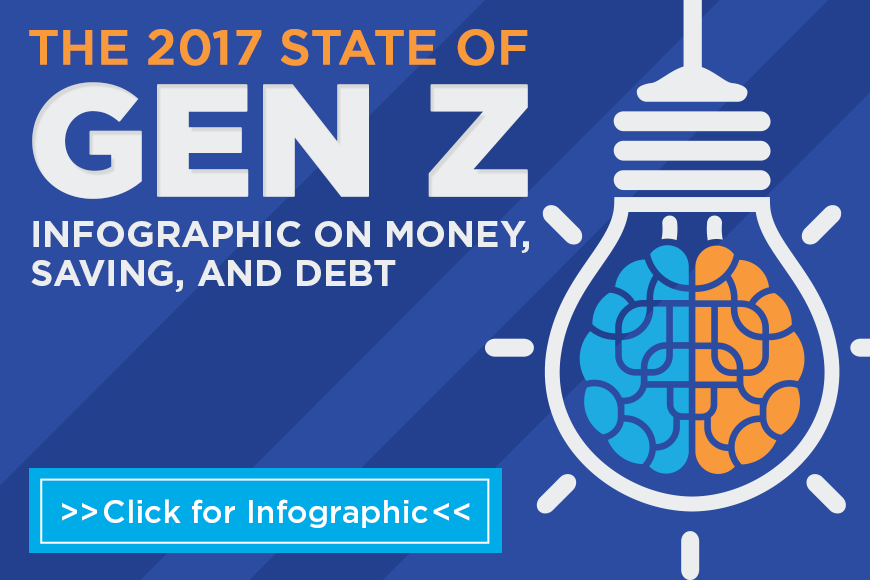 THE 2017 STATE OF
GEN Z
INFOGRAPHIC ON MONEY, SAVING, AND DEBT

>>Click for Infographic<<